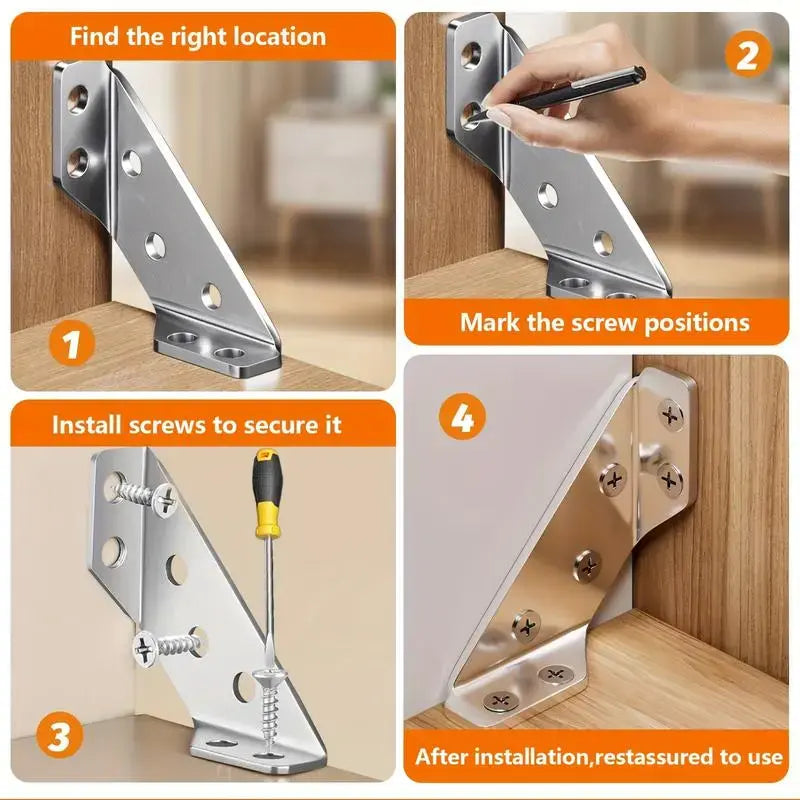 Find the right location

1

2

Mark the screw positions

Install screws to secure it

3

4

After installation,restassured to use